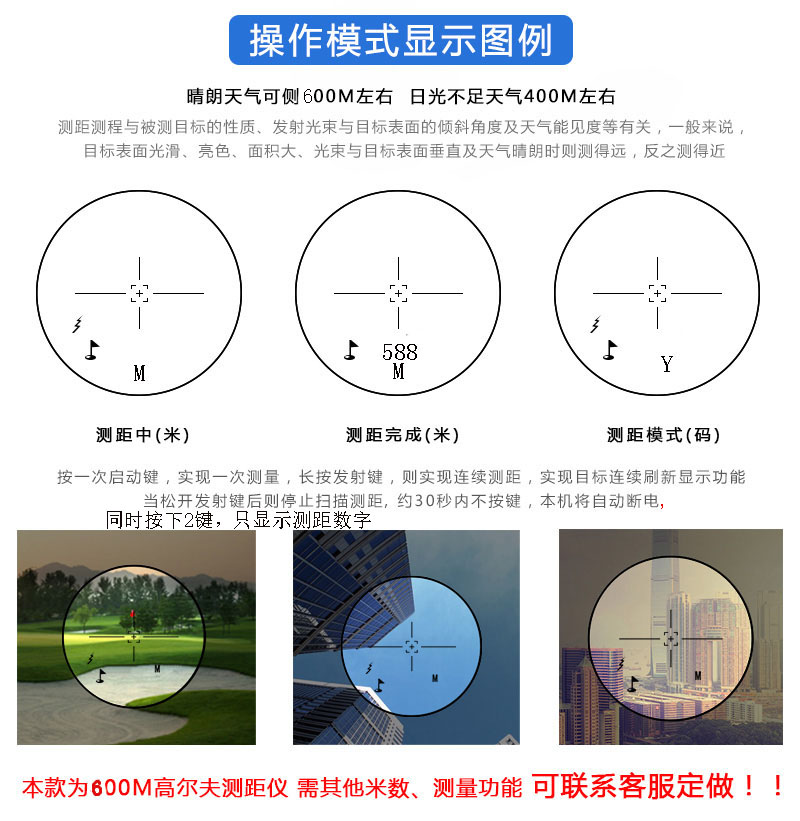 操作模式显示图例

晴朗天气可侧600M左右 日光不足天气400M左右

测距测程与被测目标的性质、发射光束与目标表面的倾斜角度及天气能见度等有关，一般来说，目标表面光滑、亮色、面积大、光束与目标表面垂直及天气晴朗时则测得远，反之测得近

M

588
M

Y

测距中(米)

测距完成(米)

测距模式(码)

按一次启动键，实现一次测量，长按发射键，则实现连续测距，实现目标连续刷新显示功能 当松开发射键后则停止扫描测距，约30秒内不按键，本机将自动断电，

同时按下2键，只显示测距数字

M

M

M

本款为600M高尔夫测距仪 需其他米数、测量功能 可联系客服定做！！